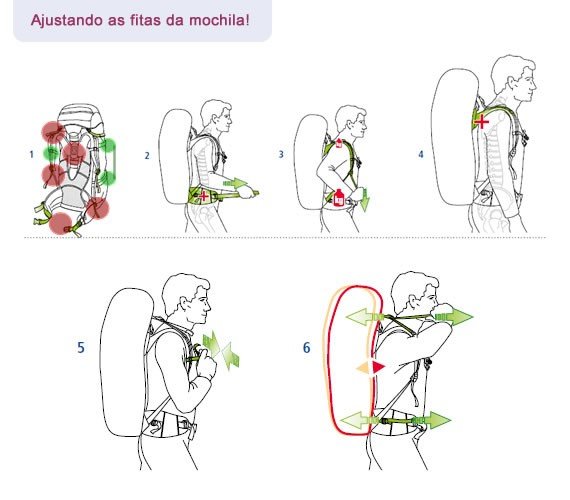 Ajustando as fitas da mochila!

1

2

3

kg

4

5

6